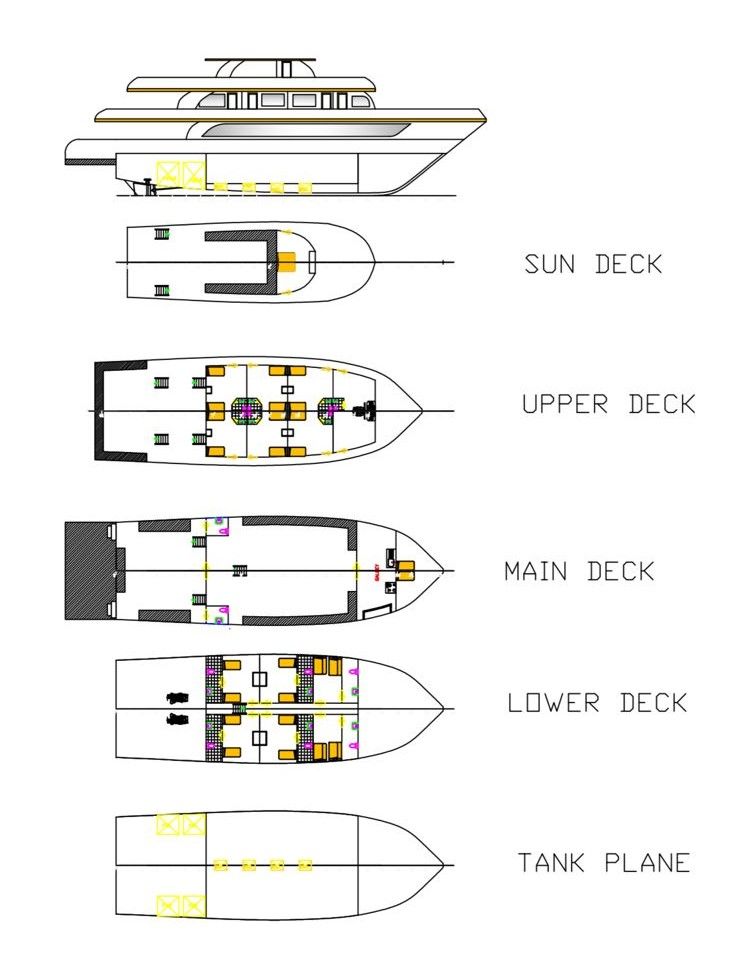 SUN DECK

UPPER DECK

MAIN DECK

LOWER DECK

TANK PLANE